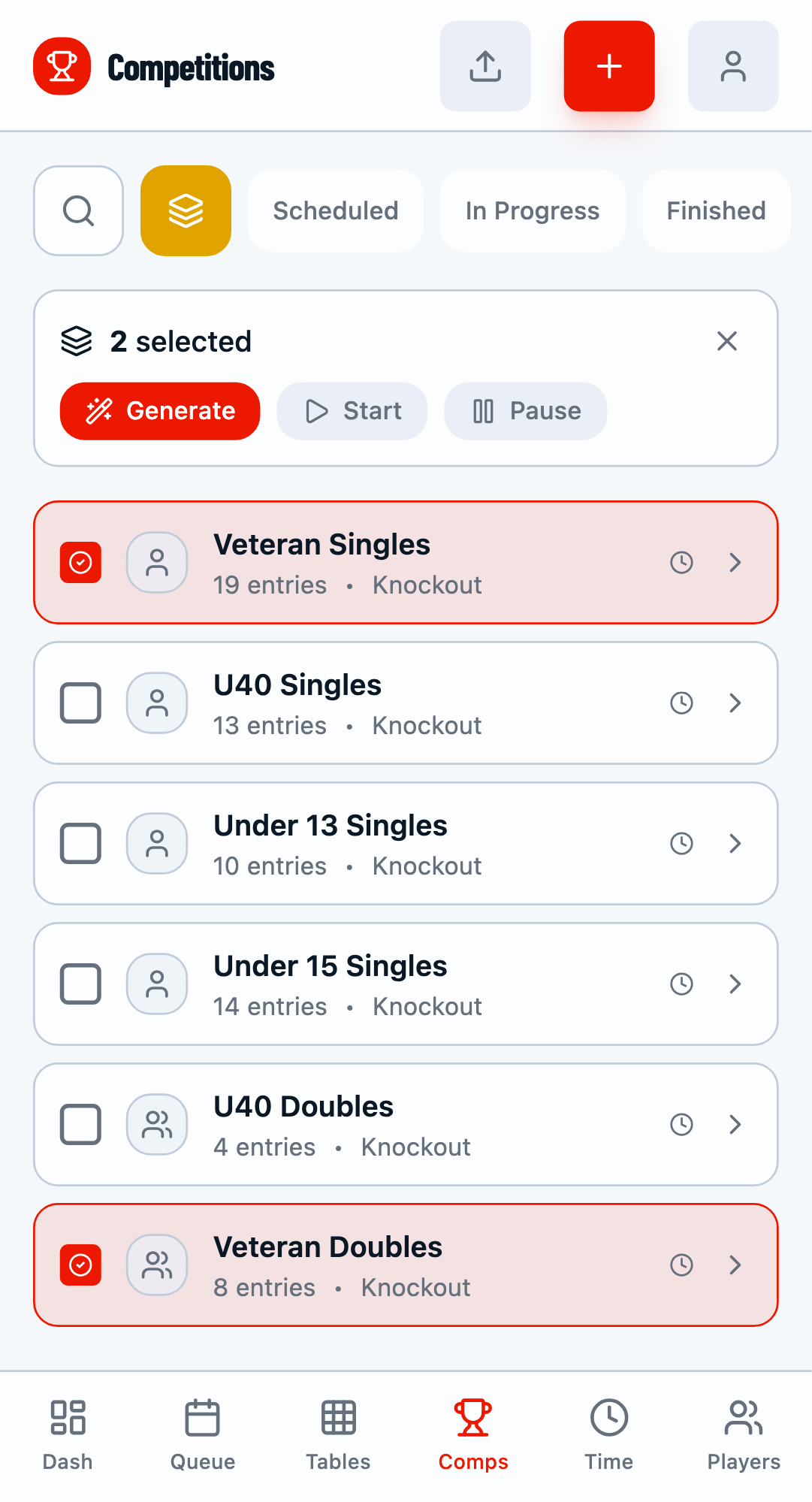 Competitions

Scheduled
In Progress
Finished

2 selected

Generate
Start
Pause

Veteran Singles
19 entries • Knockout

U40 Singles
13 entries • Knockout

Under 13 Singles
10 entries • Knockout

Under 15 Singles
14 entries • Knockout

U40 Doubles
4 entries • Knockout

Veteran Doubles
8 entries • Knockout

Dash
Queue
Tables
Comps
Time
Players